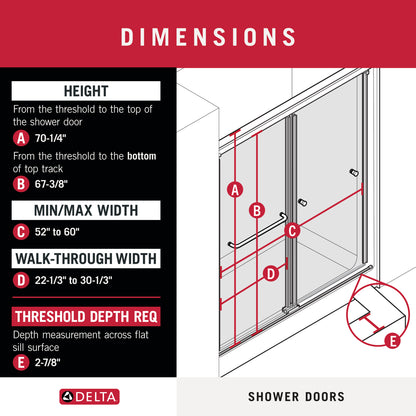 DIMENSIONS

HEIGHT

From the threshold to the top of the shower door

A 70-1/4"

From the threshold to the bottom of top track

B 67-3/8"

MIN/MAX WIDTH

C 52" to 60"

WALK-THROUGH WIDTH

D 22-1/3" to 30-1/3"

THRESHOLD DEPTH REQ

Depth measurement across flat sill surface

E 2-7/8"

A

B

C

D

E

DELTA

SHOWER DOORS